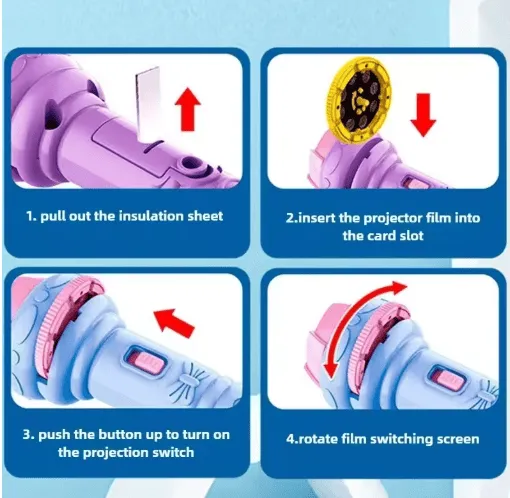 1. pull out the insulation sheet

2.insert the projector film into the card slot

3. push the button up to turn on the projection switch

4.rotate film switching screen